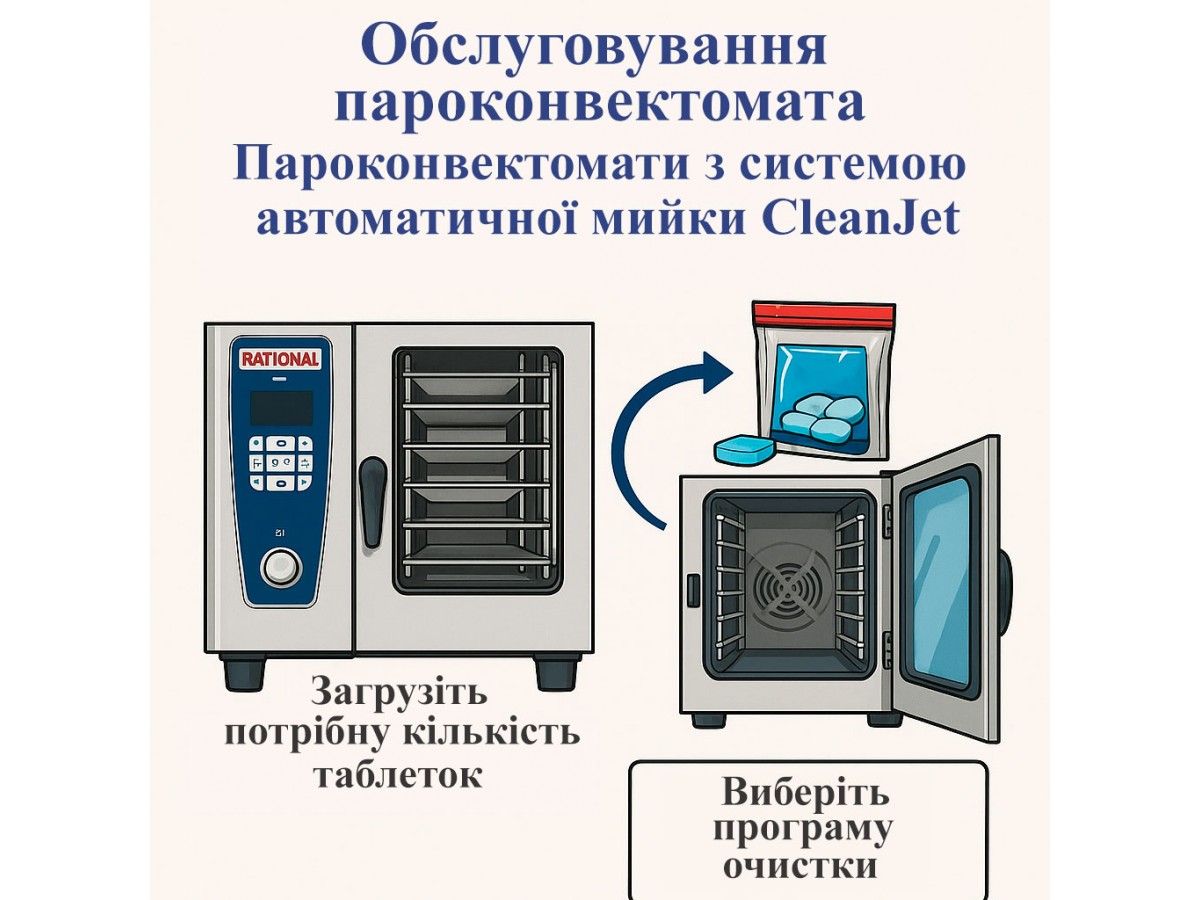 Обслуговування пароконвектомата
Пароконвектомати з системою автоматичної мийки CleanJet

RATIONAL

Загрузіть потрібну кількість таблеток

Виберіть програму очистки